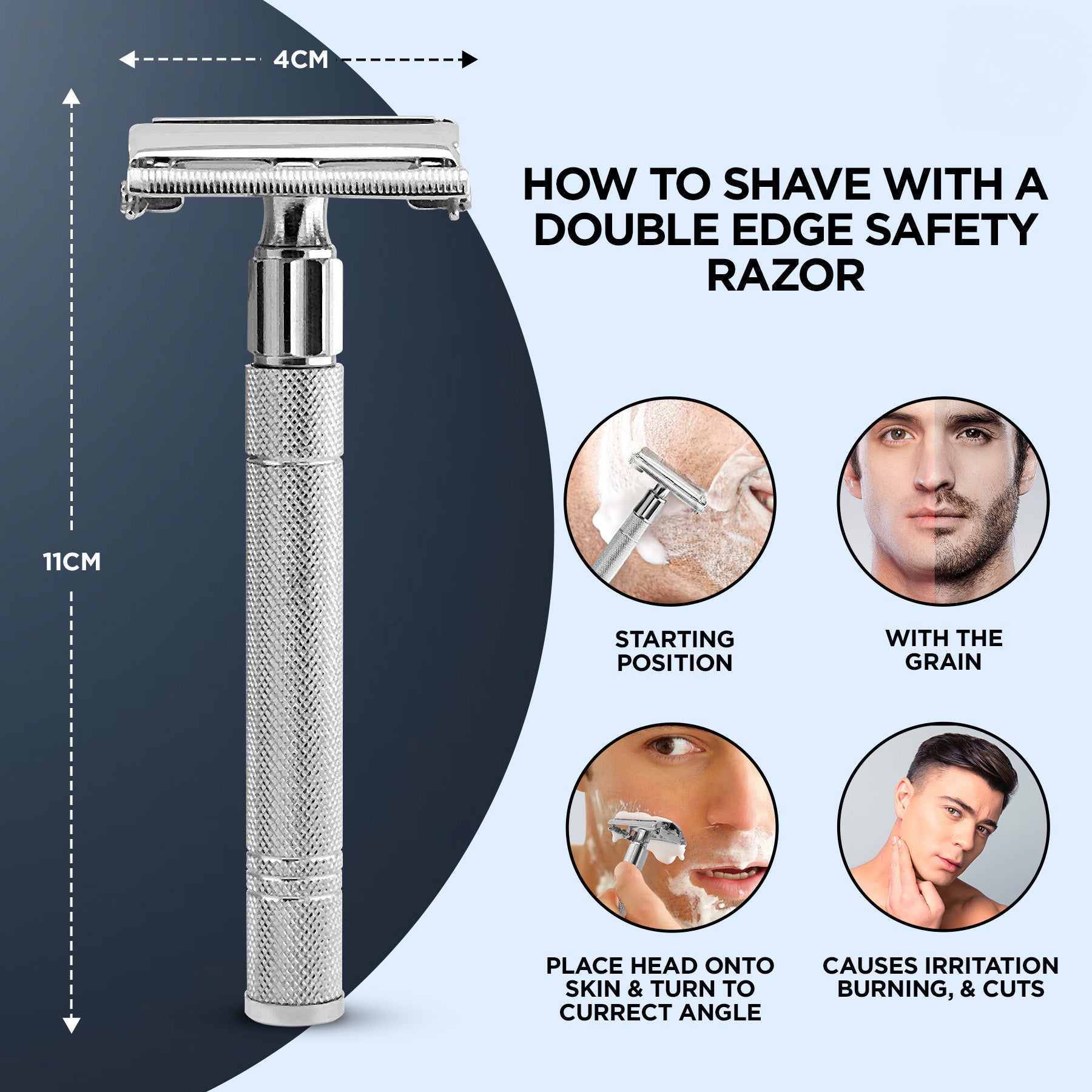 4CM

11CM

HOW TO SHAVE WITH A DOUBLE EDGE SAFETY RAZOR

STARTING POSITION

WITH THE GRAIN

PLACE HEAD ONTO SKIN & TURN TO CURRECT ANGLE

CAUSES IRRITATION BURNING, & CUTS